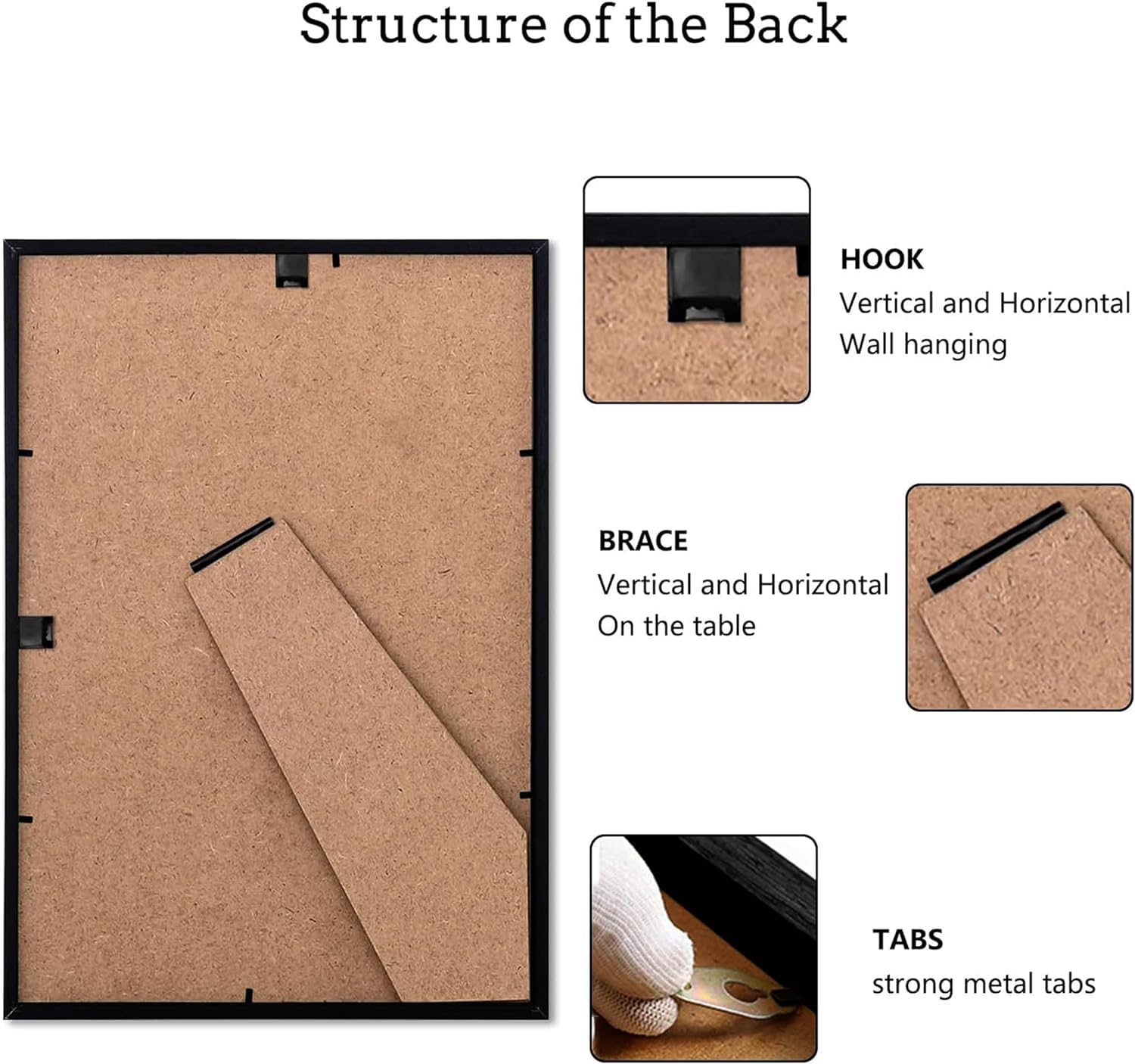 Structure of the Back

HOOK
Vertical and Horizontal
Wall hanging

BRACE
Vertical and Horizontal
On the table

TABS
strong metal tabs